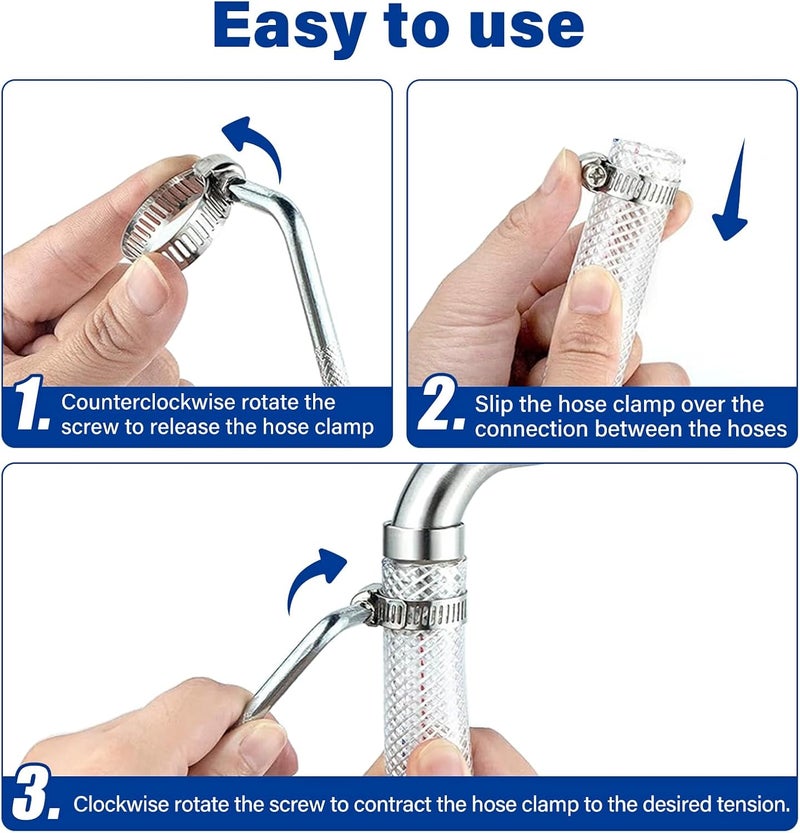 Easy to use

1. Counterclockwise rotate the screw to release the hose clamp

2. Slip the hose clamp over the connection between the hoses

3. Clockwise rotate the screw to contract the hose clamp to the desired tension.